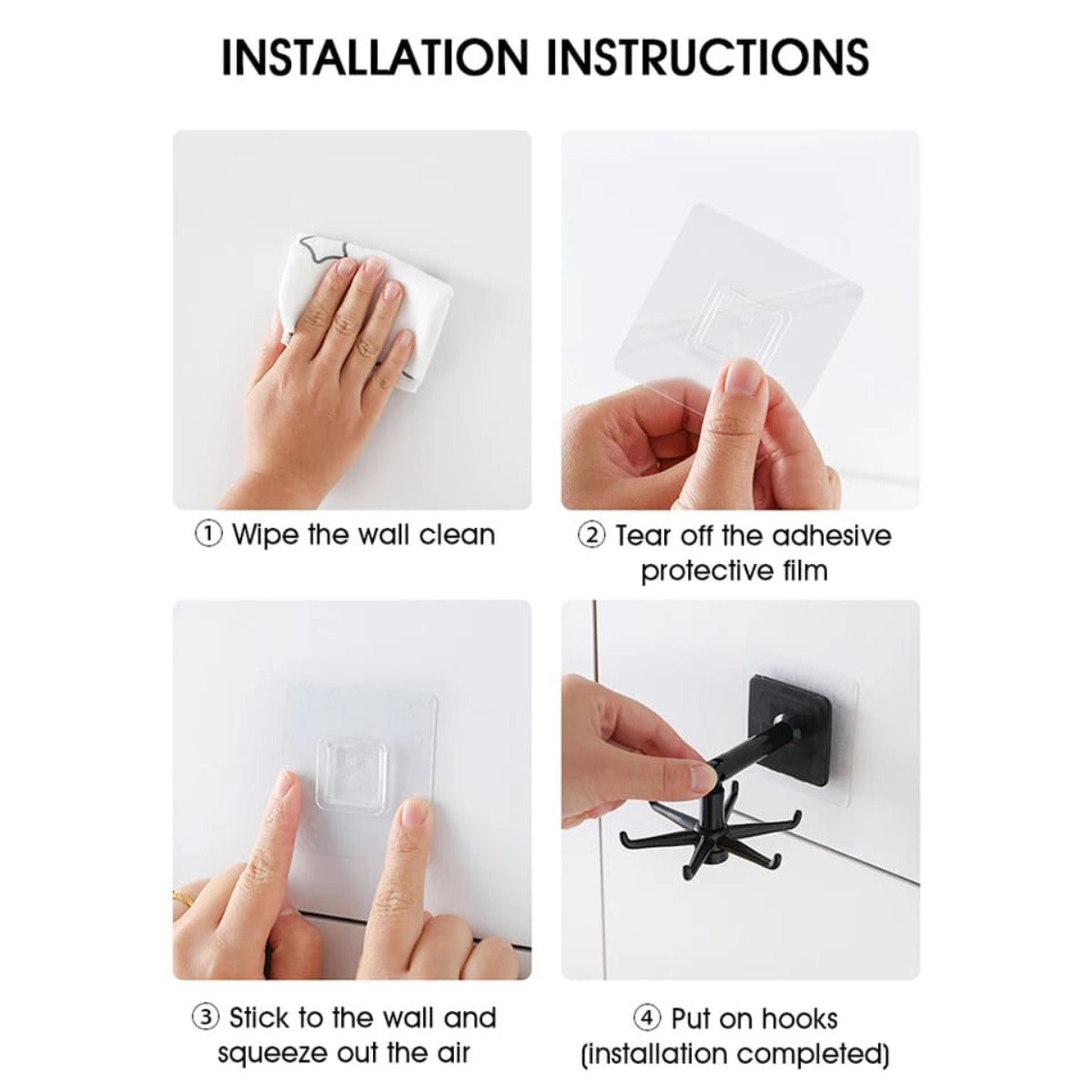 INSTALLATION INSTRUCTIONS

① Wipe the wall clean

② Tear off the adhesive protective film

③ Stick to the wall and squeeze out the air

④ Put on hooks (installation completed)