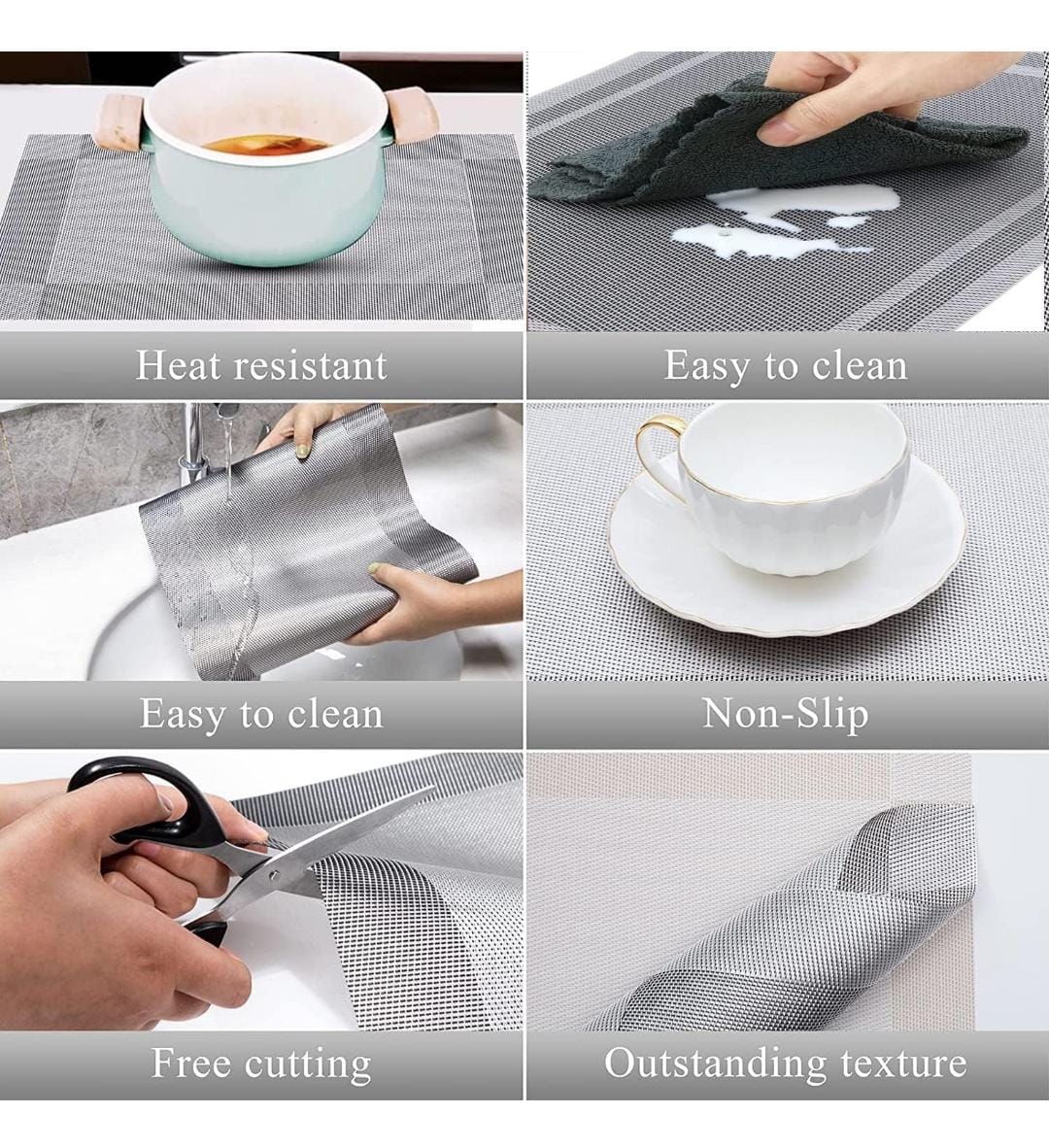 Heat resistant

Easy to clean

Easy to clean

Non-Slip

Free cutting

Outstanding texture