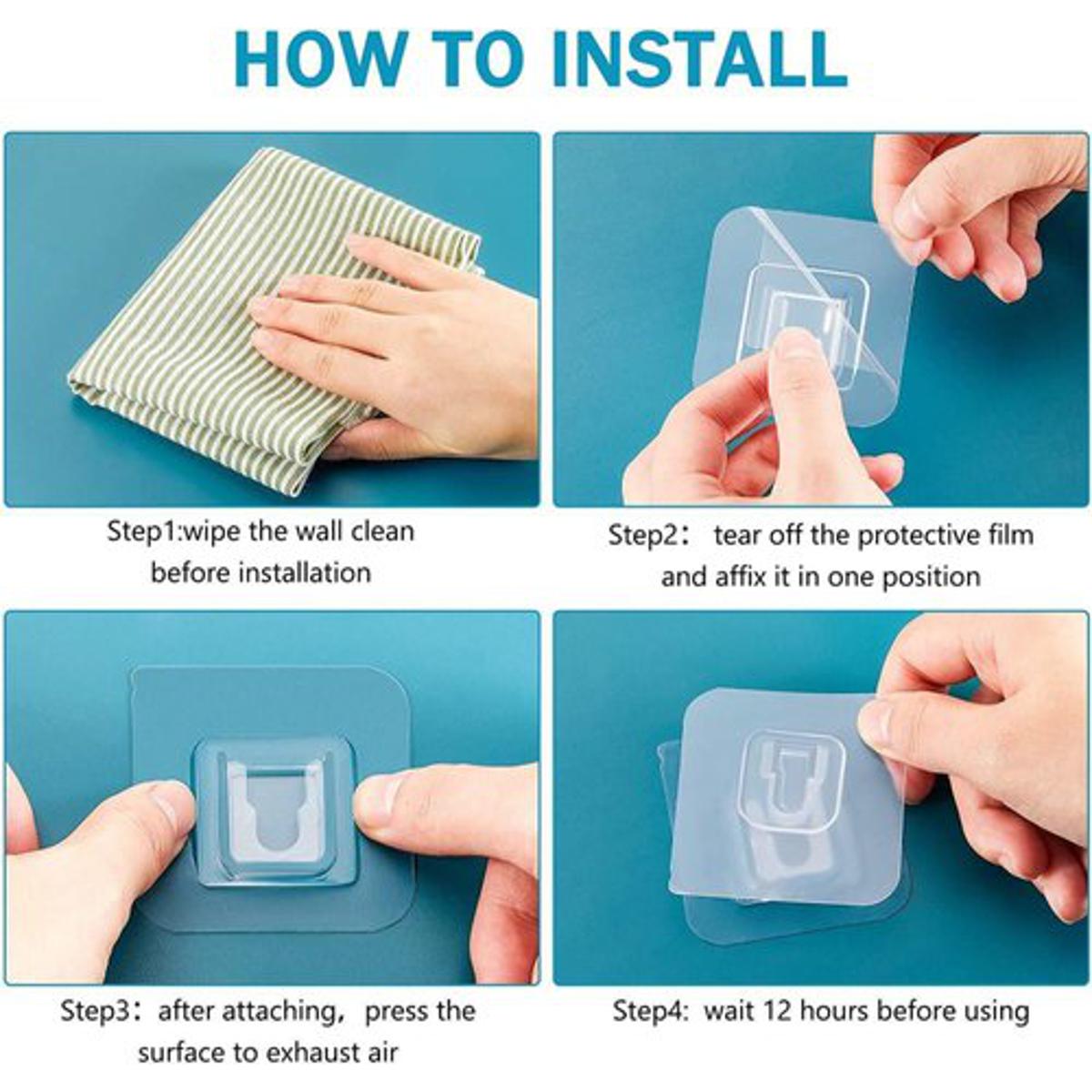 HOW TO INSTALL

Step1:wipe the wall clean before installation

Step2： tear off the protective film and affix it in one position

Step3：after attaching，press the surface to exhaust air

Step4: wait 12 hours before using